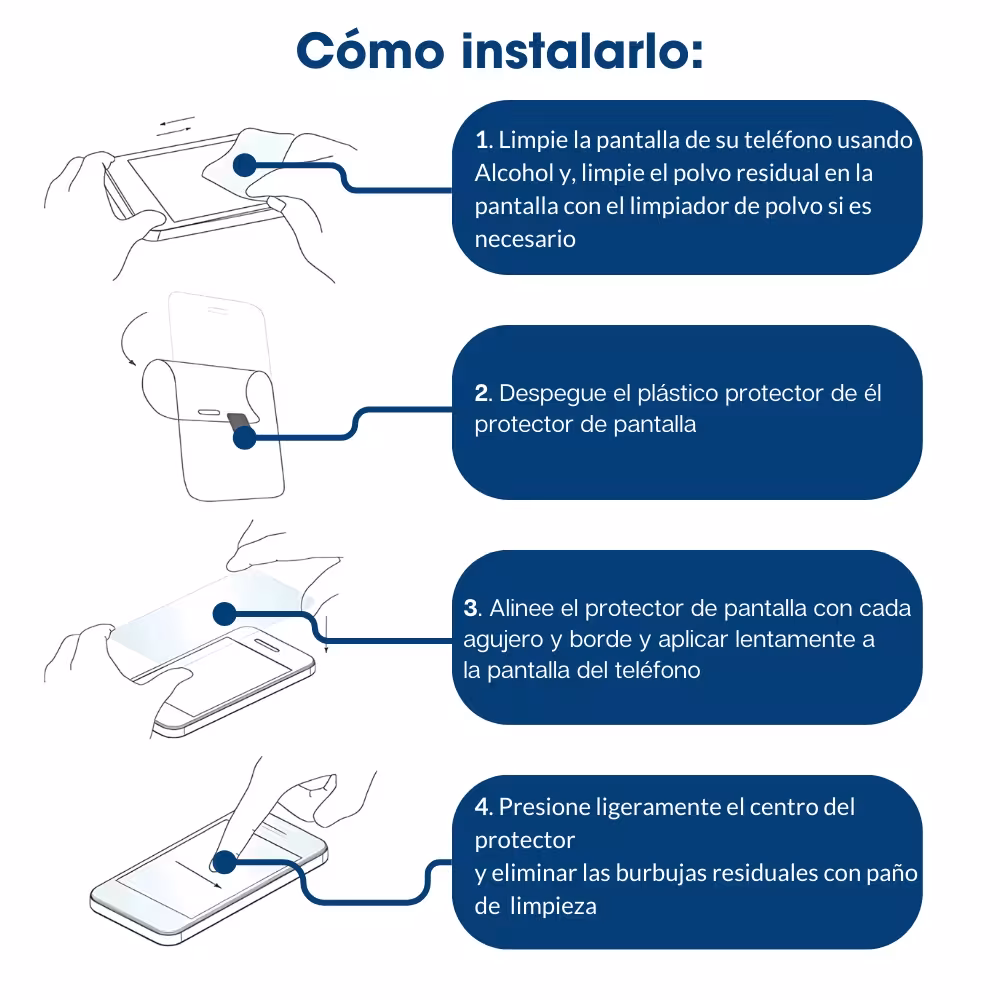 Cómo instalarlo:

1. Limpie la pantalla de su teléfono usando Alcohol y, limpie el polvo residual en la pantalla con el limpiador de polvo si es necesario

2. Despegue el plástico protector de él protector de pantalla

3. Alinee el protector de pantalla con cada agujero y borde y aplicar lentamente a la pantalla del teléfono

4. Presione ligeramente el centro del protector
y eliminar las burbujas residuales con paño de limpieza